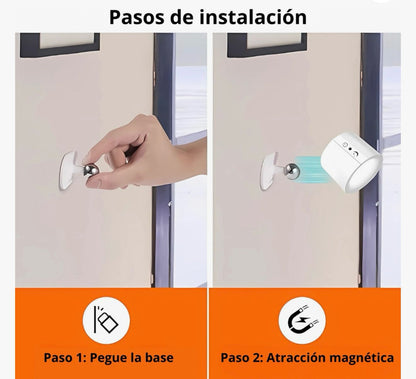 Pasos de instalación

Paso 1: Pegue la base

Paso 2: Atracción magnética